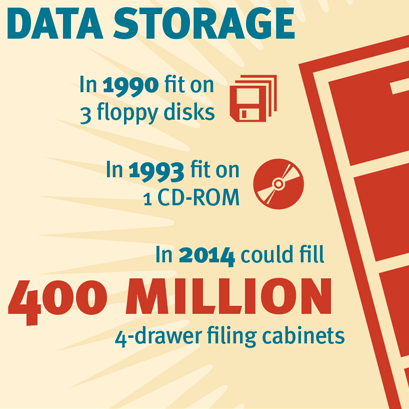 DATA STORAGE

In 1990 fit on 3 floppy disks

In 1993 fit on 1 CD-ROM

In 2014 could fill

400 MILLION

4-drawer filing cabinets