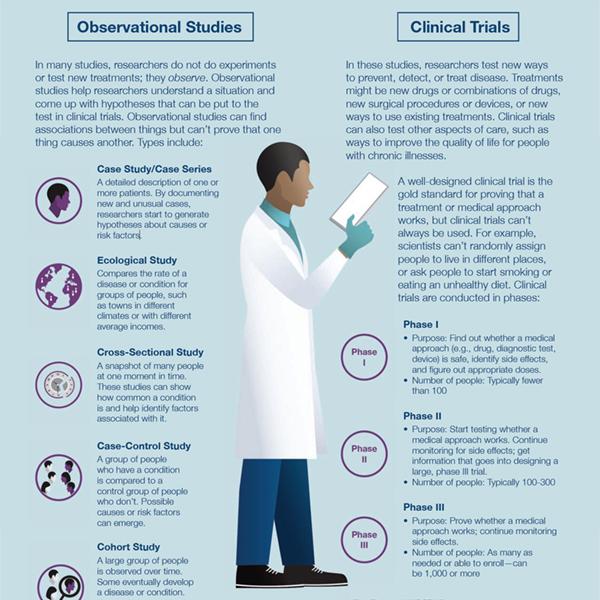 Observational Studies

In many studies, researchers do not do experiments or test new treatments; they observe. Observational studies help researchers understand a situation and come up with hypotheses that can be put to the test in clinical trials. Observational studies can find associations between things but can't prove that one thing causes another. Types include:

Case Study/Case Series
A detailed description of one or more patients. By documenting new and unusual cases, researchers start to generate hypotheses about causes or risk factors.

Ecological Study
Compares the rate of a disease or condition for groups of people, such as towns in different climates or with different average incomes.

Cross-Sectional Study
A snapshot of many people at one moment in time. These studies can show how common a condition is and help identify factors associated with it.

Case-Control Study
A group of people who have a condition is compared to a control group of people who don't. Possible causes or risk factors can emerge.

Cohort Study
A large group of people is observed over time. Some eventually develop a disease or condition.

Clinical Trials

In these studies, researchers test new ways to prevent, detect, or treat disease. Treatments might be new drugs or combinations of drugs, new surgical procedures or devices, or new ways to use existing treatments. Clinical trials can also test other aspects of care, such as ways to improve the quality of life for people with chronic illnesses.

A well-designed clinical trial is the gold standard for proving that a treatment or medical approach works, but clinical trials can't always be used. For example, scientists can't randomly assign people to live in different places, or ask people to start smoking or eating an unhealthy diet. Clinical trials are conducted in phases:

Phase I
Phase I
• Purpose: Find out whether a medical approach (e.g., drug, diagnostic test, device) is safe, identify side effects, and figure out appropriate doses.
• Number of people: Typically fewer than 100

Phase II
Phase II
• Purpose: Start testing whether a medical approach works. Continue monitoring for side effects; get information that goes into designing a large, phase III trial.
• Number of people: Typically 100-300

Phase III
Phase III
• Purpose: Prove whether a medical approach works; continue monitoring side effects.
• Number of people: As many as needed or able to enroll—can be 1,000 or more